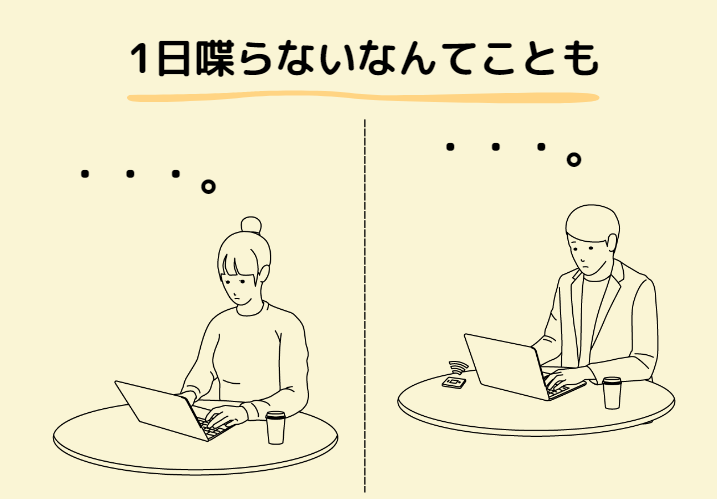 1日喋らないなんてことも

・・・。

・・・。